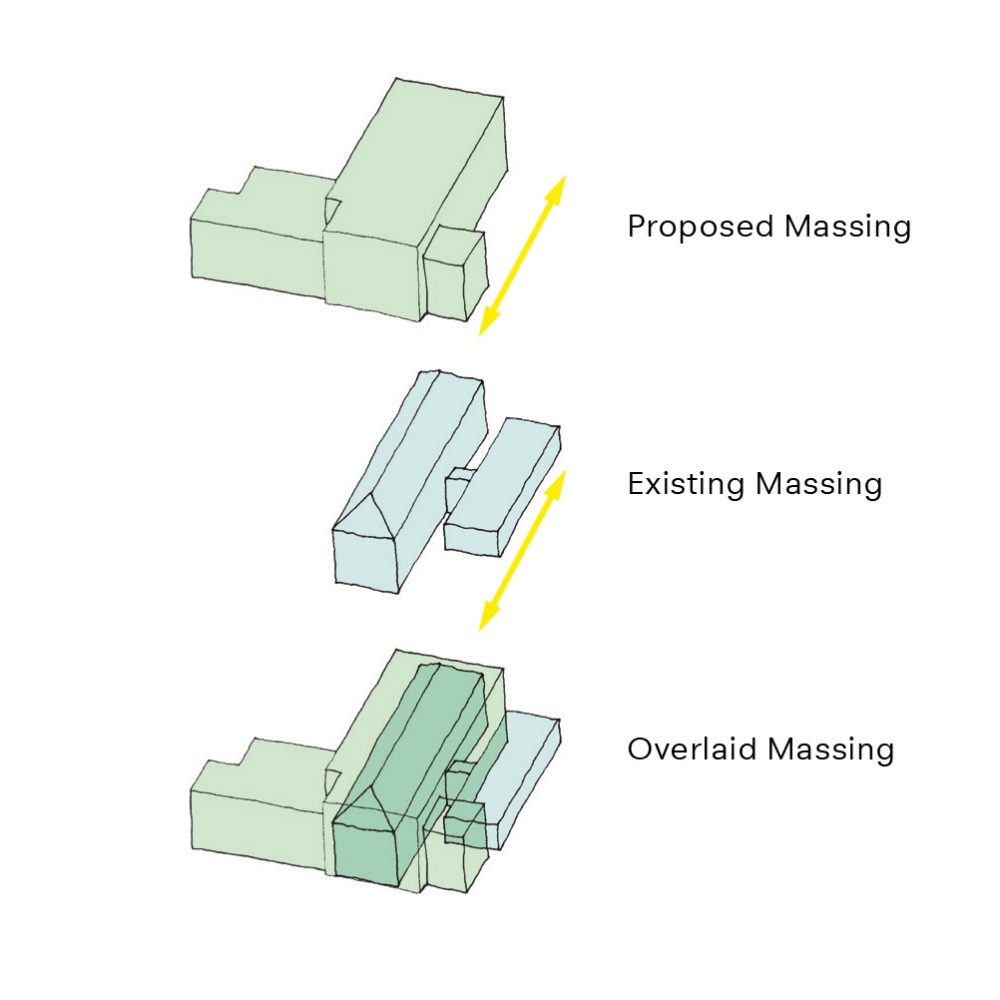 Proposed Massing

Existing Massing

Overlaid Massing